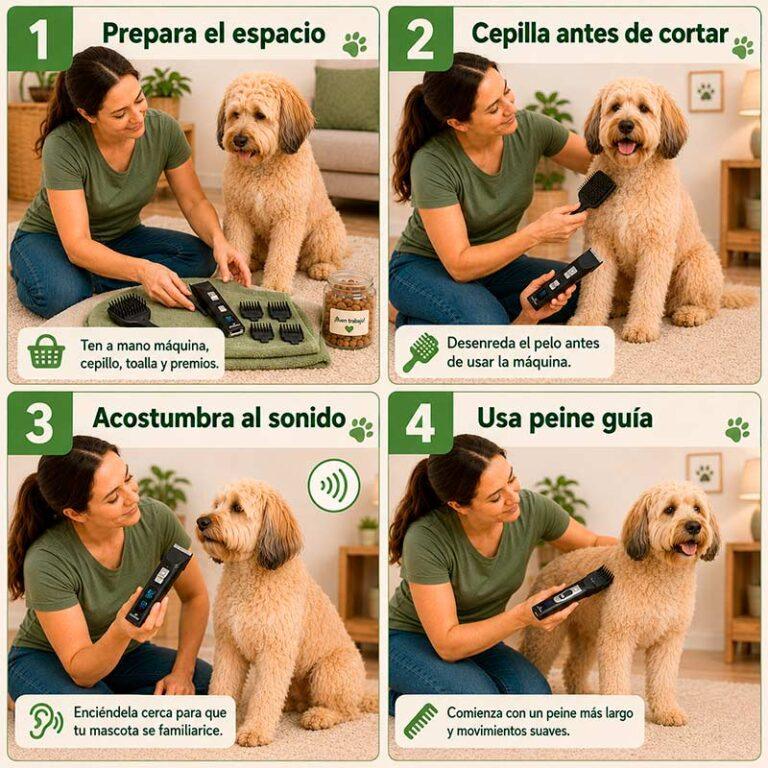 1 Prepara el espacio

¡Buen trabajo!

Ten a mano máquina, cepillo, toalla y premios.

2 Cepilla antes de cortar

Desenreda el pelo antes de usar la máquina.

3 Acostumbra al sonido

Enciéndela cerca para que tu mascota se familiarice.

4 Usa peine guía

Comienza con un peine más largo y movimientos suaves.