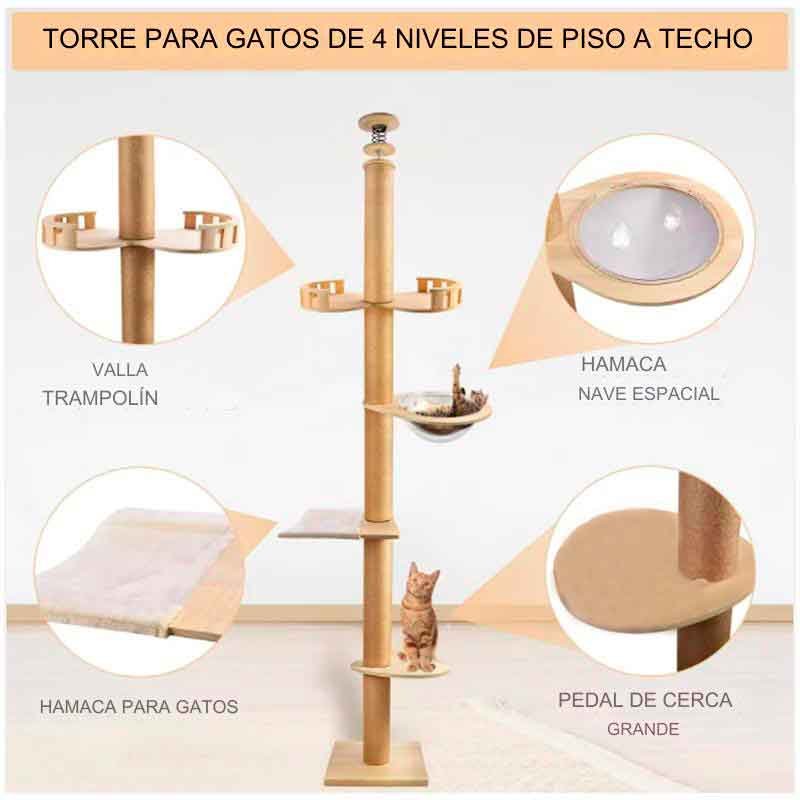 TORRE PARA GATOS DE 4 NIVELES DE PISO A TECHO

VALLA
TRAMPOLÍN

HAMACA
NAVE ESPACIAL

HAMACA PARA GATOS

PEDAL DE CERCA
GRANDE