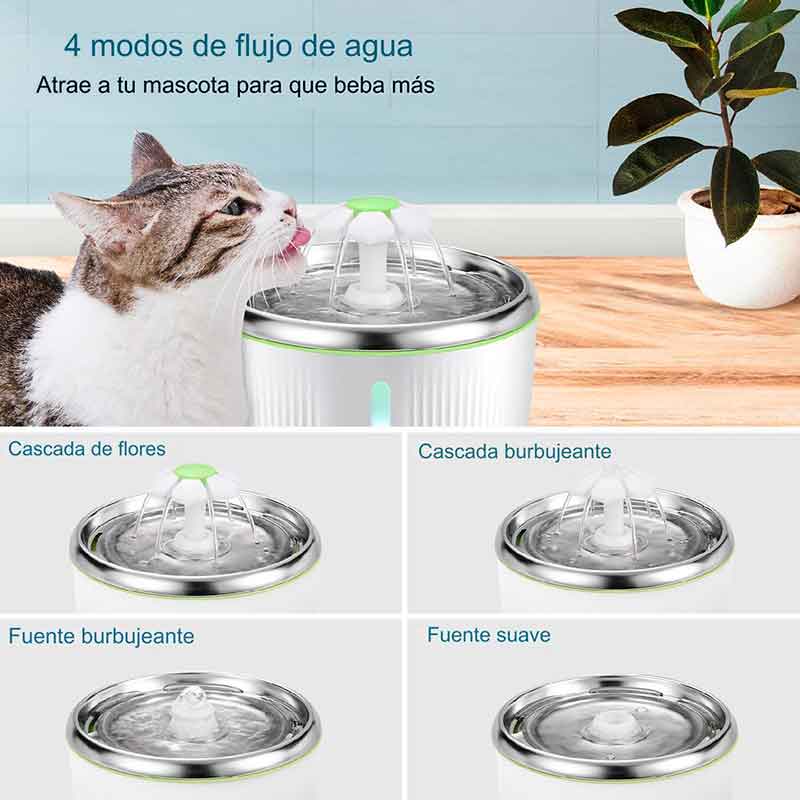 4 modos de flujo de agua
Atrae a tu mascota para que beba más

Cascada de flores

Cascada burbujeante

Fuente burbujeante

Fuente suave