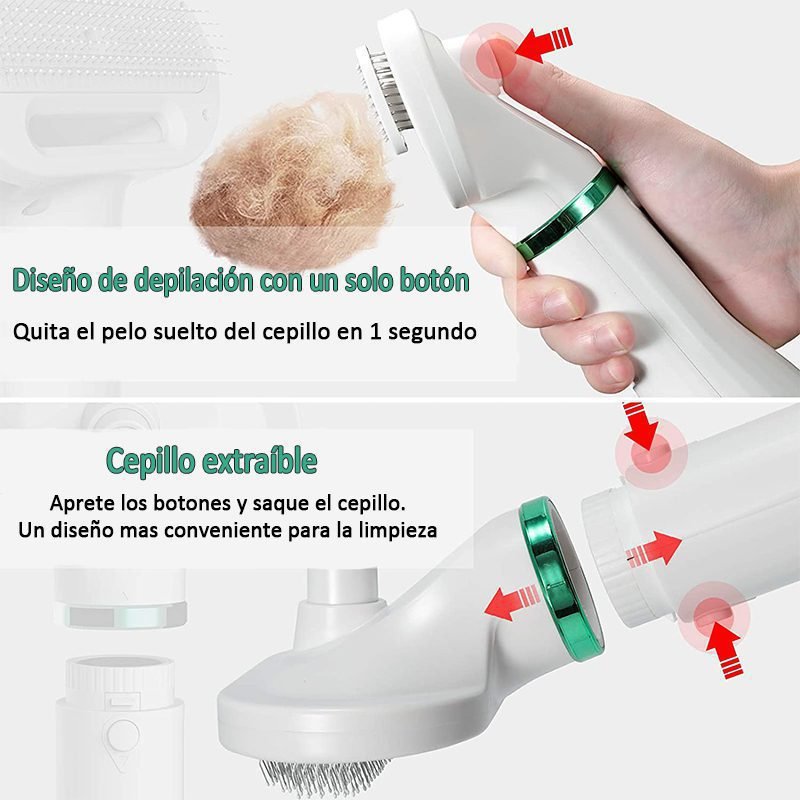 Diseño de depilación con un solo botón

Quita el pelo suelto del cepillo en 1 segundo

Cepillo extraíble

Aprete los botones y saque el cepillo.
Un diseño mas conveniente para la limpieza