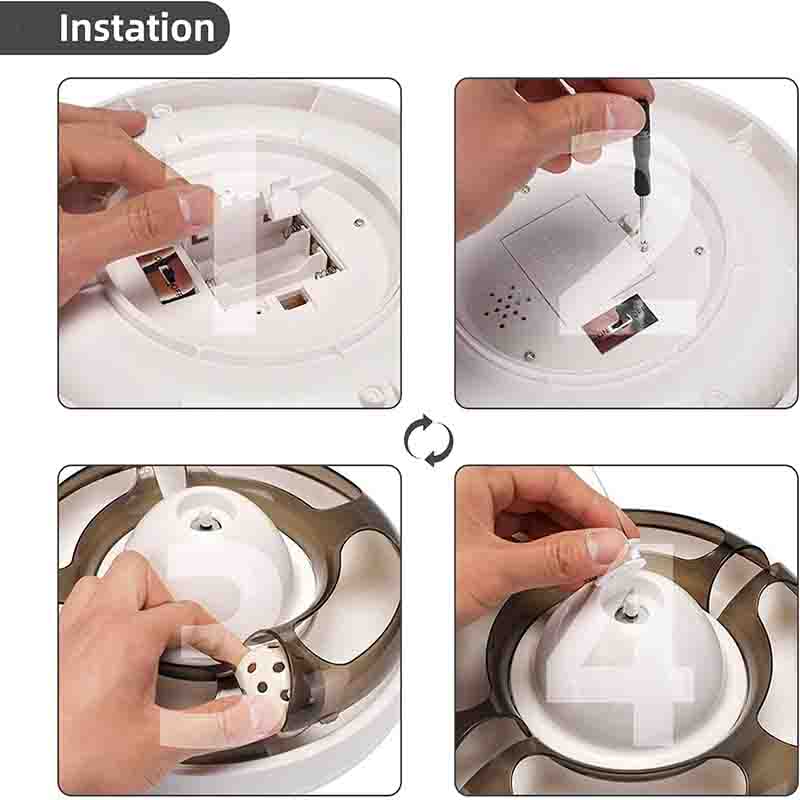 Instation

1

2

3

4